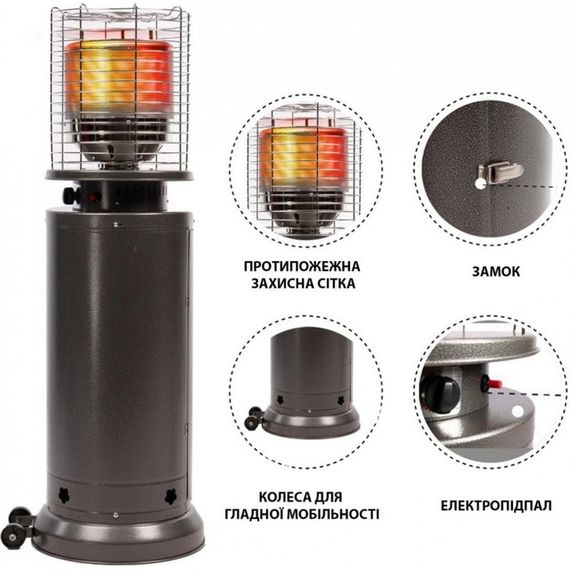 ПРОТИПОЖЕЖНА ЗАХИСНА СІТКА

ЗАМОК

КОЛЕСА ДЛЯ ГЛАДНОЇ МОБІЛЬНОСТІ

ЕЛЕКТРОПІДПАЛ