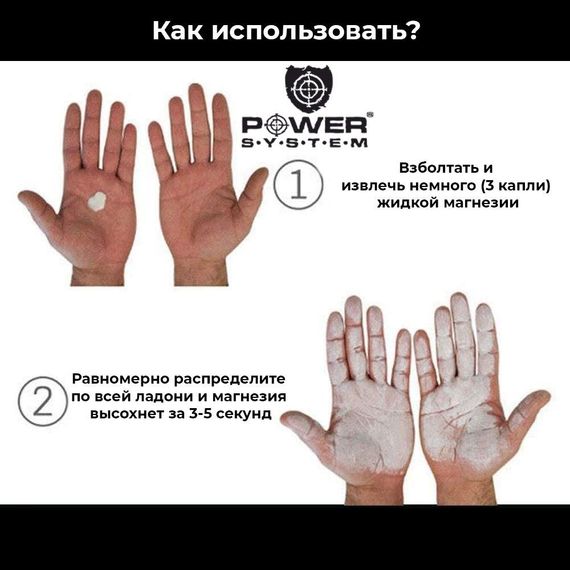 Как использовать?

POWER®
S·Y·S·T·E·M

1

Взболтать и извлечь немного (3 капли) жидкой магнезии

2

Равномерно распределите по всей ладони и магнезия высохнет за 3-5 секунд