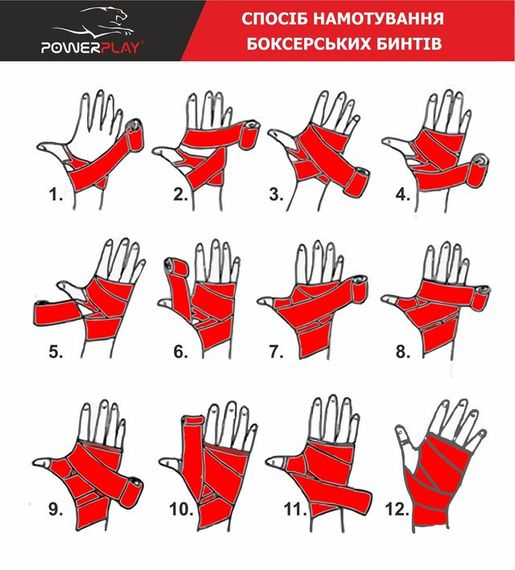 POWERPLAY®

СПОСІБ НАМОТУВАННЯ БОКСЕРСЬКИХ БИНТІВ

1.

2.

3.

4.

5.

6.

7.

8.

9.

10.

11.

12.