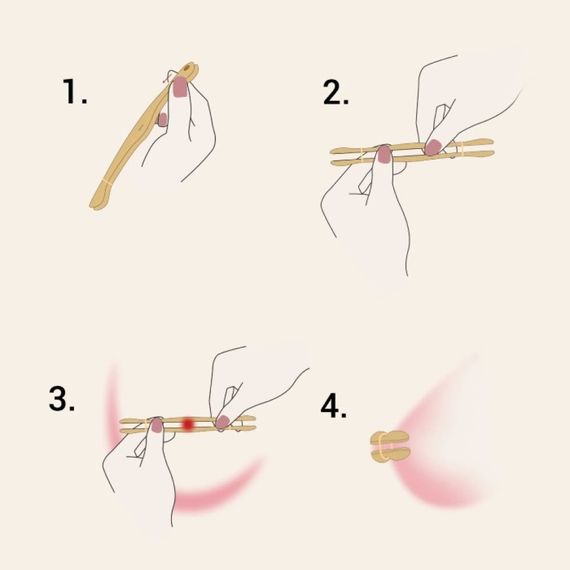 1.

2.

3.

4.