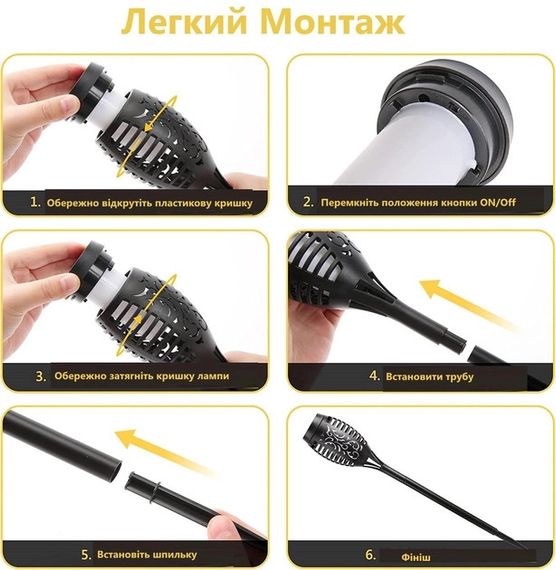 Легкий Монтаж

1. Обережно відкрутіть пластикову кришку

2. Перемкніть положення кнопки ON/Off

3. Обережно затягніть кришку лампи

4. Встановити трубу

5. Встановіть шпильку

6. Фініш