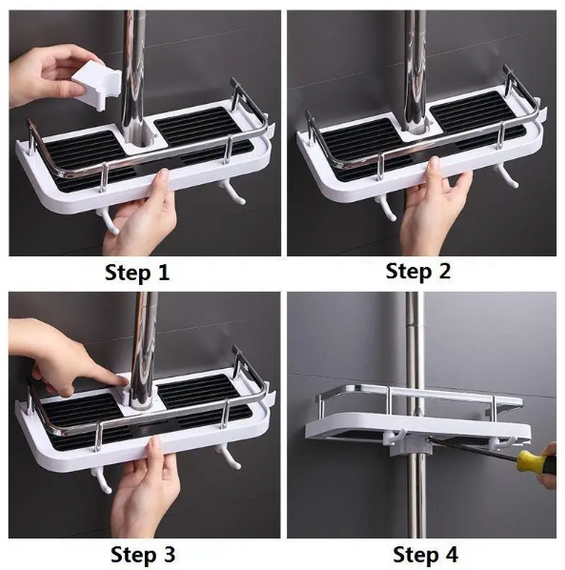 Step 1

Step 2

Step 3

Step 4