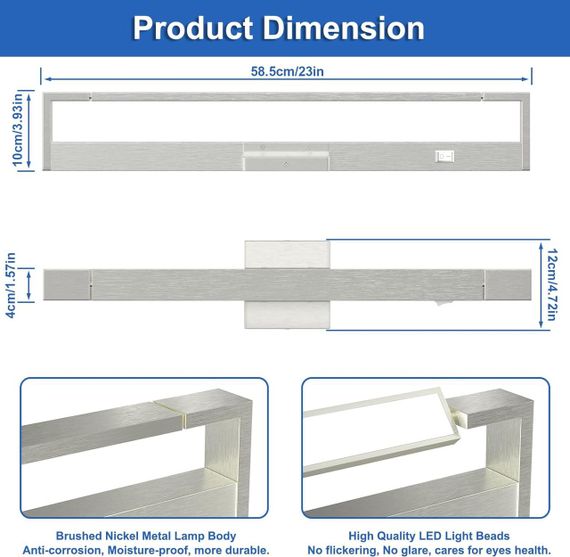 Product Dimension

58.5cm/23in

10cm/3.93in

4cm/1.57in

12cm/4.72in

Brushed Nickel Metal Lamp Body
Anti-corrosion, Moisture-proof, more durable.

High Quality LED Light Beads
No flickering, No glare, cares for eyes health.