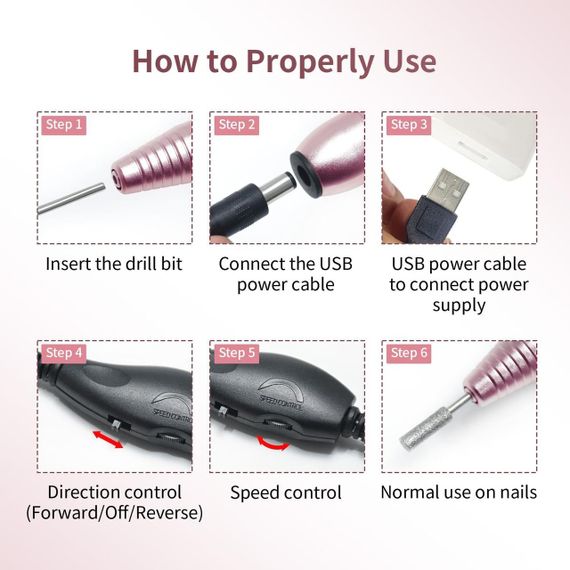 How to Properly Use

Step 1
Insert the drill bit

Step 2
Connect the USB power cable

Step 3
USB power cable to connect power supply

Step 4
SPEED CONTROL
Direction control (Forward/Off/Reverse)

Step 5
SPEED CONTROL
Speed control

Step 6
Normal use on nails