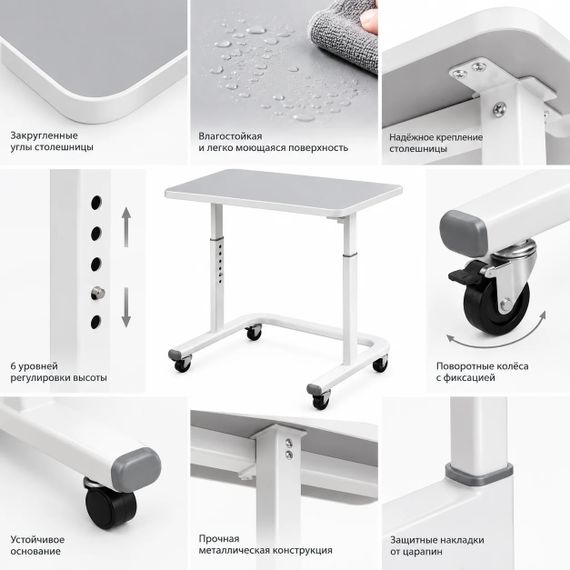 Закругленные
углы столешницы

Влагостойкая
и легко моющаяся поверхность

Надёжное крепление
столешницы

6 уровней
регулировки высоты

Поворотные колёса
с фиксацией

Устойчивое
основание

Прочная
металлическая конструкция

Защитные накладки
от царапин