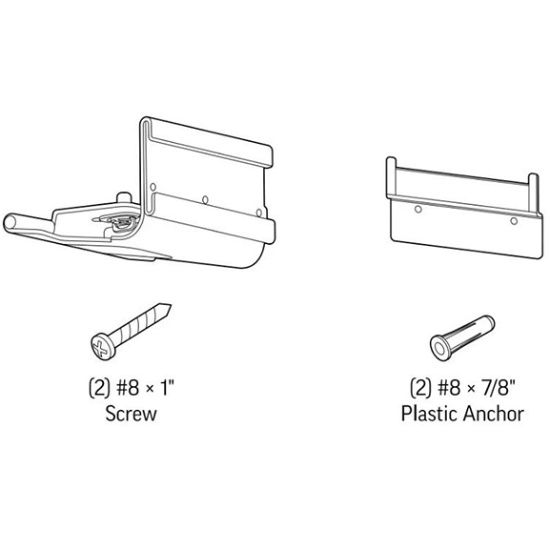 (2) #8 × 1"
Screw

(2) #8 × 7/8"
Plastic Anchor