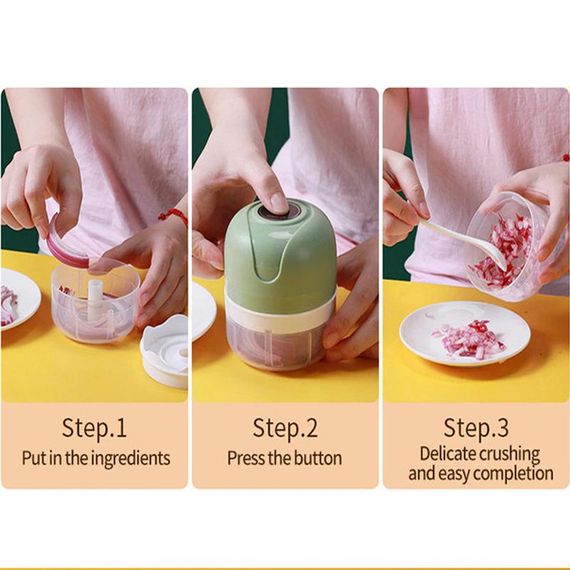 Step.1
Put in the ingredients

Step.2
Press the button

Step.3
Delicate crushing and easy completion