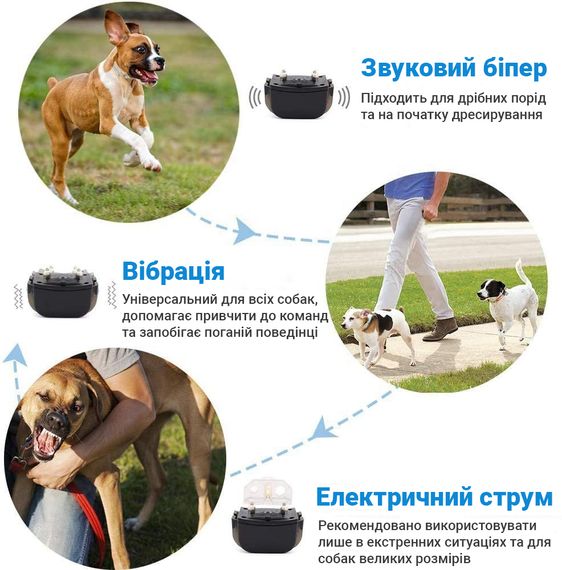 Звуковий біпер

Підходить для дрібних порід та на початку дресирування

Вібрація

Універсальний для всіх собак, допомагає привчити до команд та запобігає поганій поведінці

Електричний струм

Рекомендовано використовувати лише в екстренних ситуаціях та для собак великих розмірів