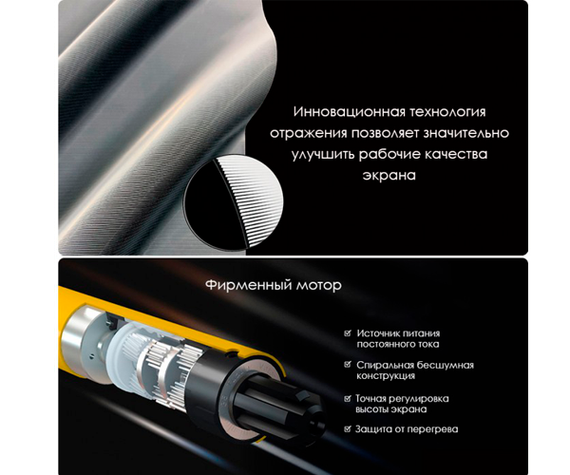 Инновационная технология отражения позволяет значительно улучшить рабочие качества экрана

Фирменный мотор

☑ Источник питания постоянного тока

☑ Спиральная бесшумная конструкция

☑ Точная регулировка высоты экрана

☑ Защита от перегрева