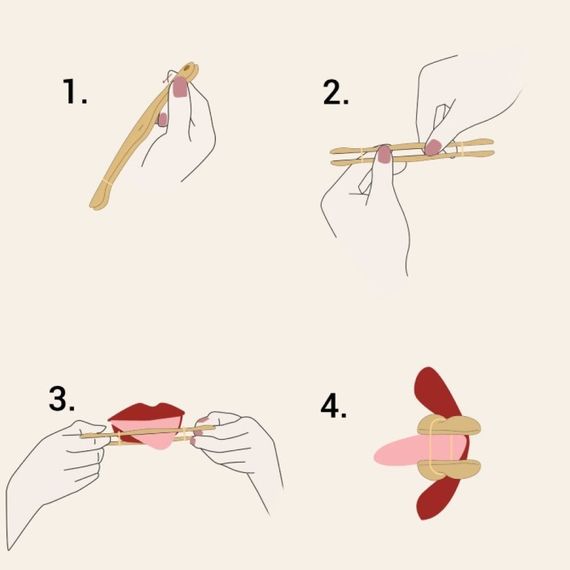 1.

2.

3.

4.