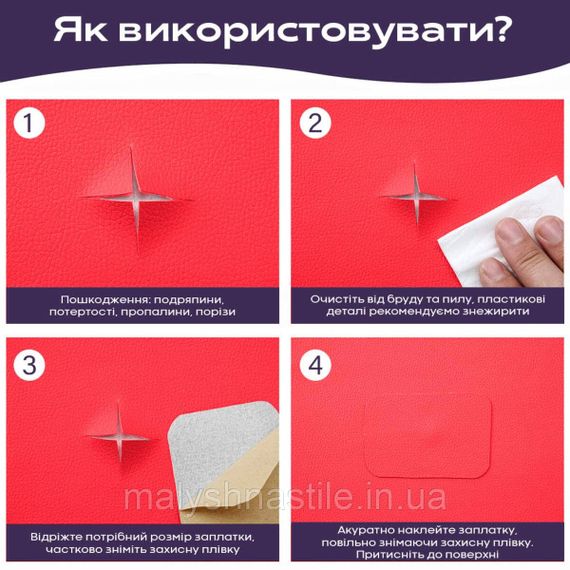 Як використовувати?

1

Пошкодження: подряпини, потертості, пропалини, порізи

2

Очистіть від бруду та пилу, пластикові деталі рекомендуємо знежирити

3

Відріжте потрібний розмір заплатки, частково зніміть захисну плівку

4

Акуратно наклейте заплатку, повільно знімаючи захисну плівку. Притисніть до поверхні

malyshnastile.in.ua