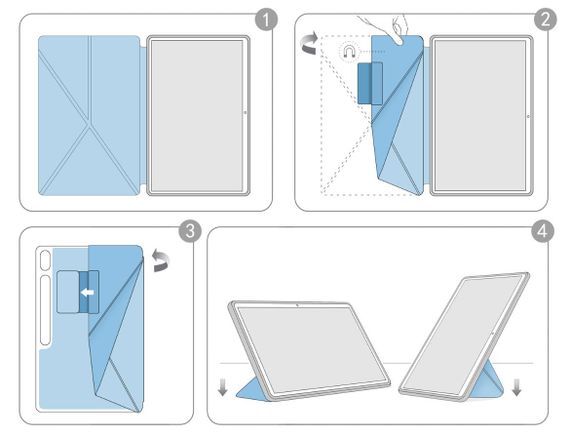 1

2

3

4