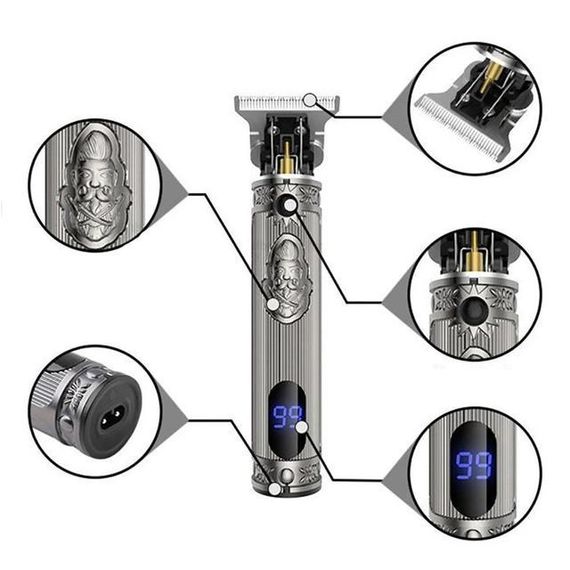 99

99