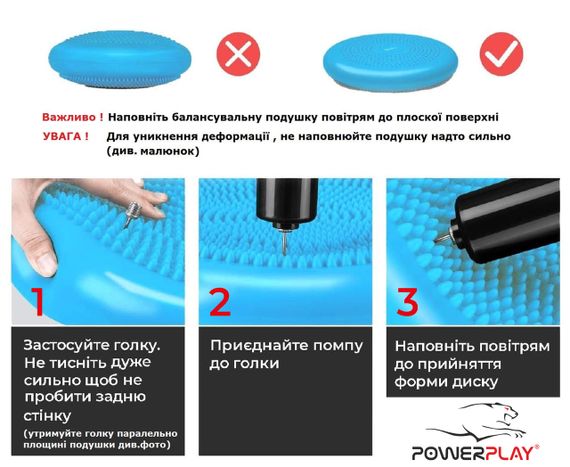 Важливо ! Наповніть балансувальну подушку повітрям до плоскої поверхні

УВАГА ! Для уникнення деформації , не наповнюйте подушку надто сильно (див. малюнок)

1

Застосуйте голку. Не тисніть дуже сильно щоб не пробити задню стінку

(утримуйте голку паралельно площині подушки див.фото)

2

Приєднайте помпу до голки

3

Наповніть повітрям до прийняття форми диску

POWERPLAY®