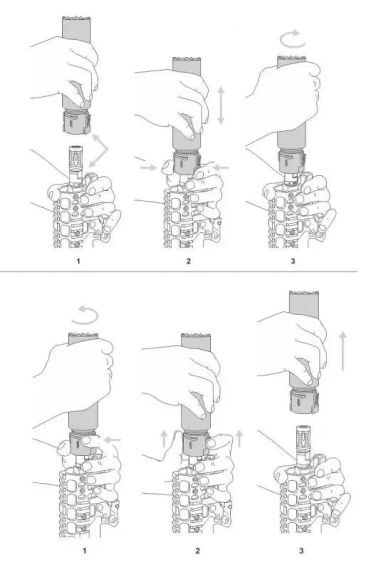 1

2

3

1

2

3