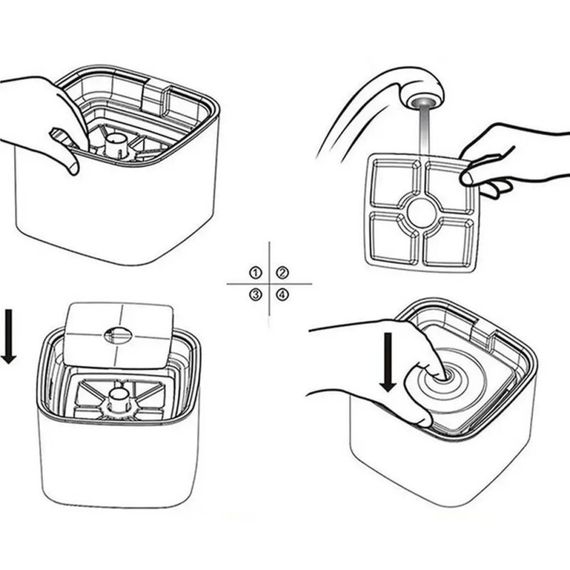 ① ②
③ ④