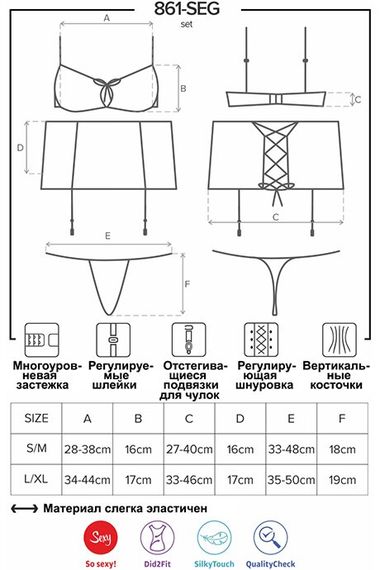 861-SEG
set

A
B
C
D
C
E
F

Многоуровневая застежка

Регулируемые шлейки

Отстегивающиеся подвязки для чулок

Регулирующая шнуровка

Вертикальные косточки

| SIZE | A | B | C | D | E | F |
|---|---|---|---|---|---|---|
| S/M | 28-38cm | 16cm | 27-40cm | 16cm | 33-48cm | 18cm |
| L/XL | 34-44cm | 17cm | 33-46cm | 17cm | 35-50cm | 19cm |

Материал слегка эластичен

Sexy
So sexy!
Did2Fit
SilkyTouch
QualityCheck