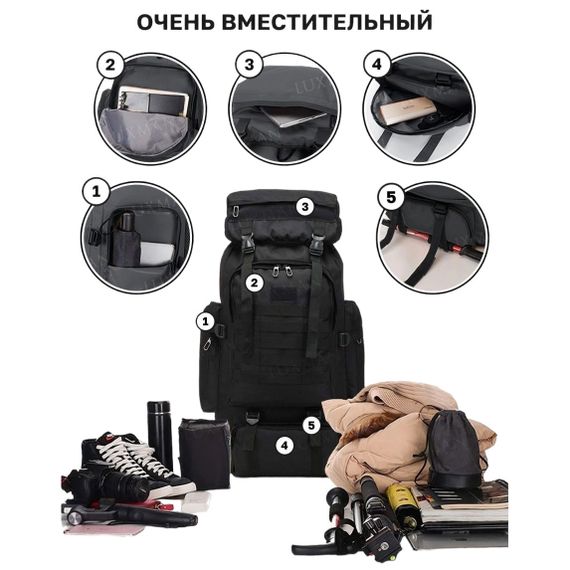 ОЧЕНЬ ВМЕСТИТЕЛЬНЫЙ

2

3

4

1

5

3

2

1

5

4