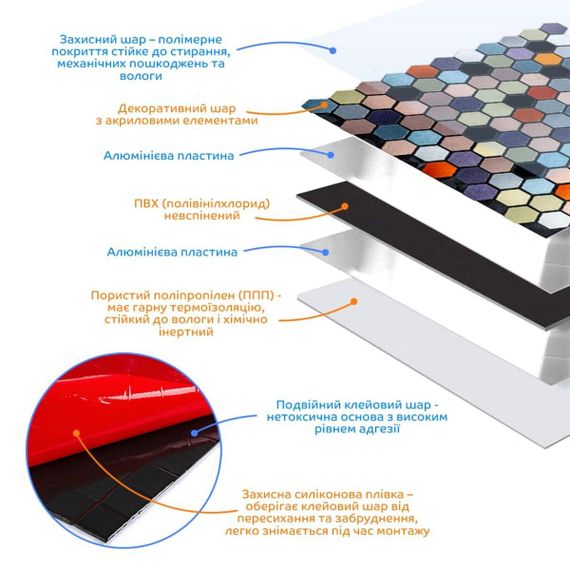 Захисний шар – полімерне покриття стійке до стирання, механічних пошкоджень та вологи

Декоративний шар з акриловими елементами

Алюмінієва пластина

ПВХ (полівінілхлорид) невспінений

Алюмінієва пластина

Пористий поліпропілен (ППП) - має гарну термоізоляцію, стійкий до вологи і хімічно інертний

Подвійний клейовий шар - нетоксична основа з високим рівнем адгезії

Захисна силіконова плівка – оберігає клейовий шар від пересихання та забруднення, легко знімається під час монтажу