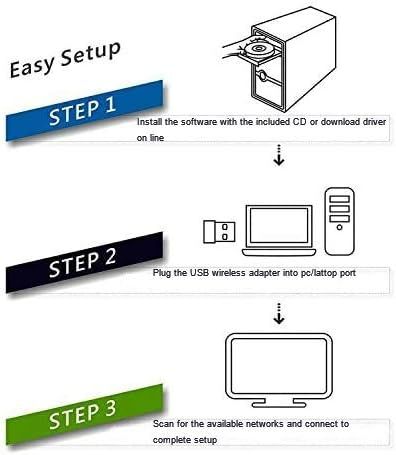 Easy Setup

STEP 1

Install the software with the included CD or download driver on line

STEP 2

Plug the USB wireless adapter into pc/lattop port

STEP 3

Scan for the available networks and connect to complete setup