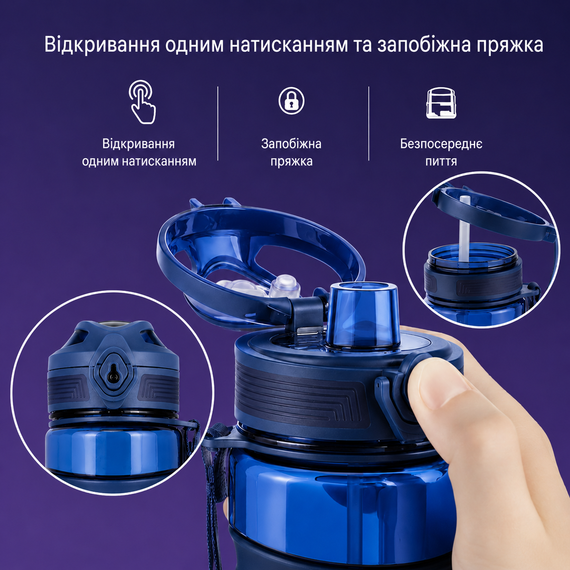 Відкривання одним натисканням та запобіжна пряжка

Відкривання одним натисканням

Запобіжна пряжка

Безпосереднє пиття