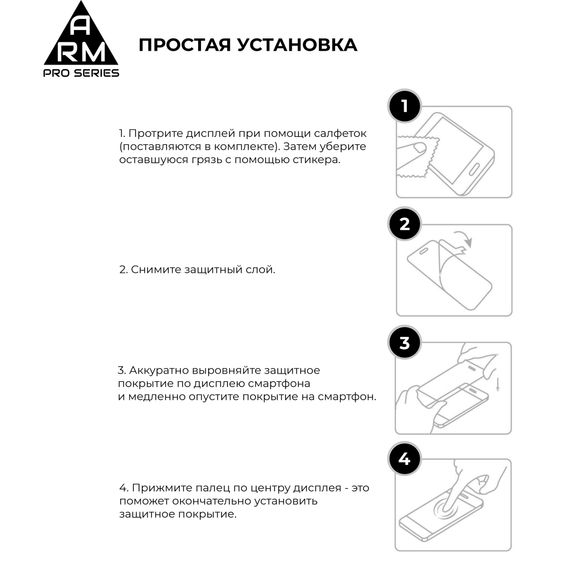 A
RM
PRO SERIES

ПРОСТАЯ УСТАНОВКА

1

1. Протрите дисплей при помощи салфеток (поставляются в комплекте). Затем уберите оставшуюся грязь с помощью стикера.

2

2. Снимите защитный слой.

3

3. Аккуратно выровняйте защитное покрытие по дисплею смартфона и медленно опустите покрытие на смартфон.

4

4. Прижмите палец по центру дисплея - это поможет окончательно установить защитное покрытие.