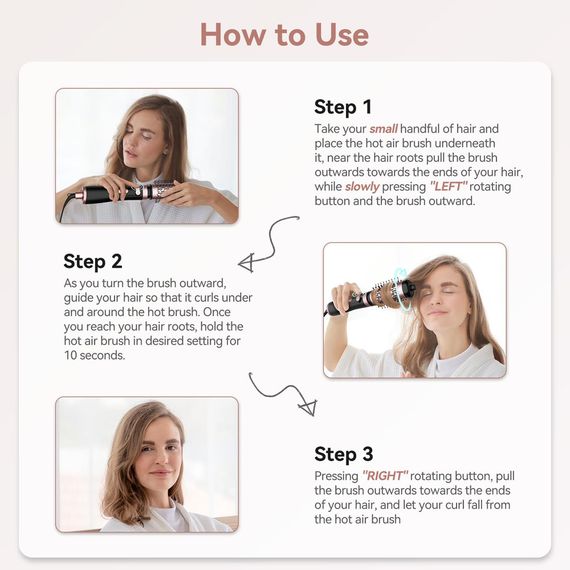 How to Use

Step 1

Take your small handful of hair and place the hot air brush underneath it, near the hair roots pull the brush outwards towards the ends of your hair, while slowly pressing "LEFT" rotating button and the brush outward.

Step 2

As you turn the brush outward, guide your hair so that it curls under and around the hot brush. Once you reach your hair roots, hold the hot air brush in desired setting for 10 seconds.

Step 3

Pressing "RIGHT" rotating button, pull the brush outwards towards the ends of your hair, and let your curl fall from the hot air brush