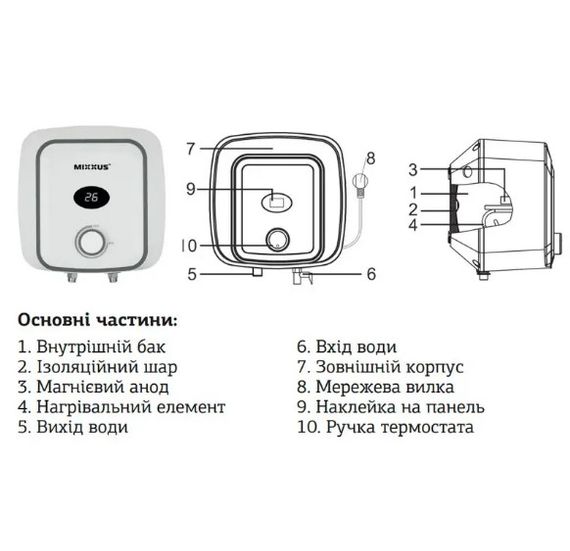 MIXXUS

26

7

8

9

10

5

6

3

1

2

4

Основні частини:

1. Внутрішній бак
2. Ізоляційний шар
3. Магнієвий анод
4. Нагрівальний елемент
5. Вихід води

6. Вхід води
7. Зовнішній корпус
8. Мережева вилка
9. Наклейка на панель
10. Ручка термостата