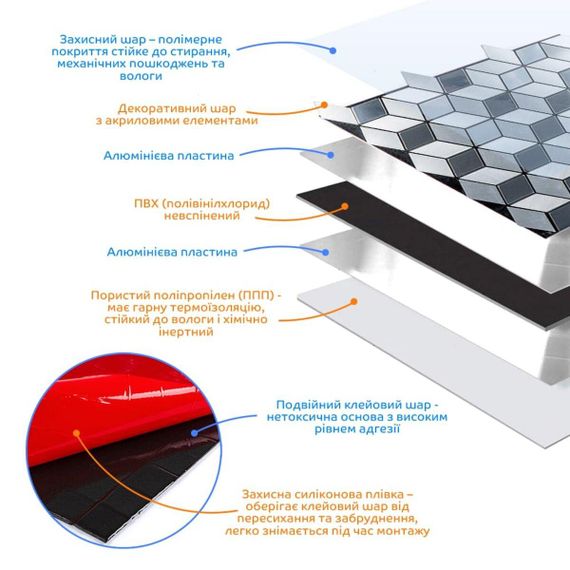 Захисний шар – полімерне покриття стійке до стирання, механічних пошкоджень та вологи

Декоративний шар з акриловими елементами

Алюмінієва пластина

ПВХ (полівінілхлорид) невспінений

Алюмінієва пластина

Пористий поліпропілен (ППП) - має гарну термоізоляцію, стійкий до вологи і хімічно інертний

Подвійний клейовий шар - нетоксична основа з високим рівнем адгезії

Захисна силіконова плівка – оберігає клейовий шар від пересихання та забруднення, легко знімається під час монтажу