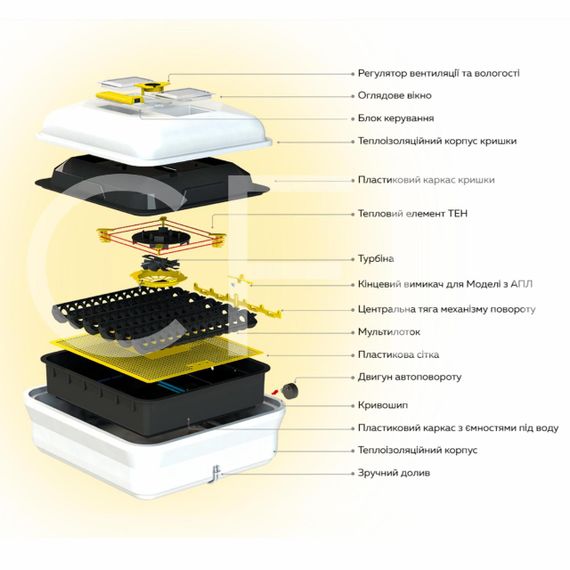 Регулятор вентиляції та вологості
Оглядове вікно
Блок керування
Теплоізоляційний корпус кришки
Пластиковий каркас кришки
Тепловий елемент ТЕН
Турбіна
Кінцевий вимикач для Моделі з АПЛ
Центральна тяга механізму повороту
Мультилоток
Пластикова сітка
Двигун автоповороту
Кривошип
Пластиковий каркас з ємностями під воду
Теплоізоляційний корпус
Зручний долив