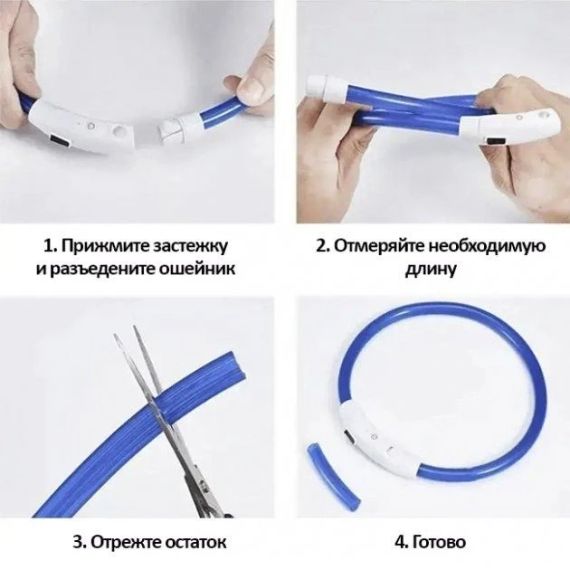 1. Прижмите застежку и разъедените ошейник

2. Отмеряйте необходимую длину

3. Отрежте остаток

4. Готово