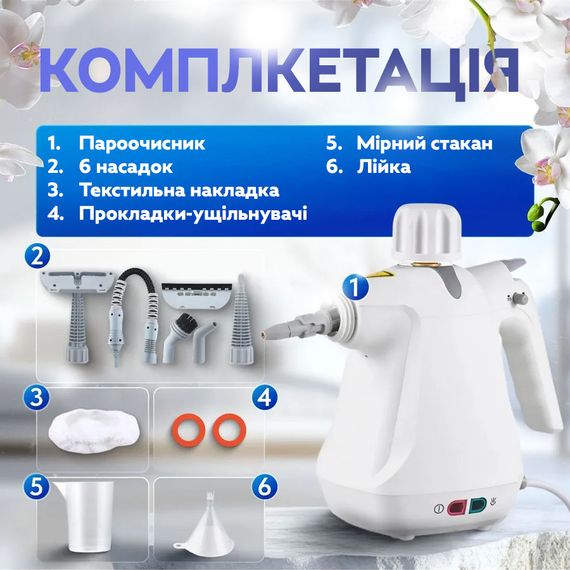 КОМПЛКЕТАЦІЯ

1. Пароочисник
2. 6 насадок
3. Текстильна накладка
4. Прокладки-ущільнувачі
5. Мірний стакан
6. Лійка

2

1

3

4

5

6