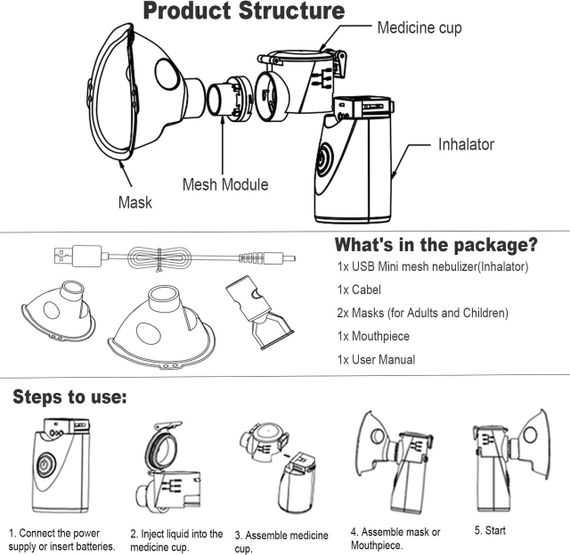 Product Structure

Medicine cup

Inhalator

Mesh Module

Mask

What's in the package?

1x USB Mini mesh nebulizer(Inhalator)

1x Cabel

2x Masks (for Adults and Children)

1x Mouthpiece

1x User Manual

Steps to use:

1. Connect the power supply or insert batteries.

2. Inject liquid into the medicine cup.

3. Assemble medicine cup.

4. Assemble mask or Mouthpiece.

5. Start