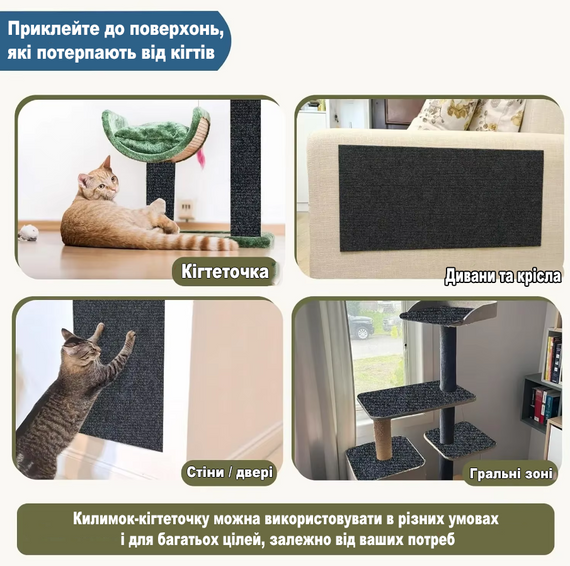 Приклейте до поверхонь, які потерпають від кігтів

Кігтеточка

Дивани та крісла

Стіни / двері

Гральні зоні

Килимок-кігтеточку можна використовувати в різних умовах і для багатьох цілей, залежно від ваших потреб