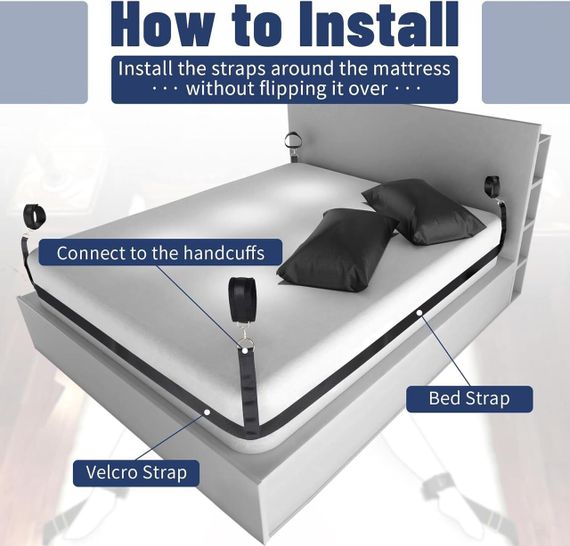 How to Install

Install the straps around the mattress
··· without flipping it over ···

Connect to the handcuffs

Bed Strap

Velcro Strap