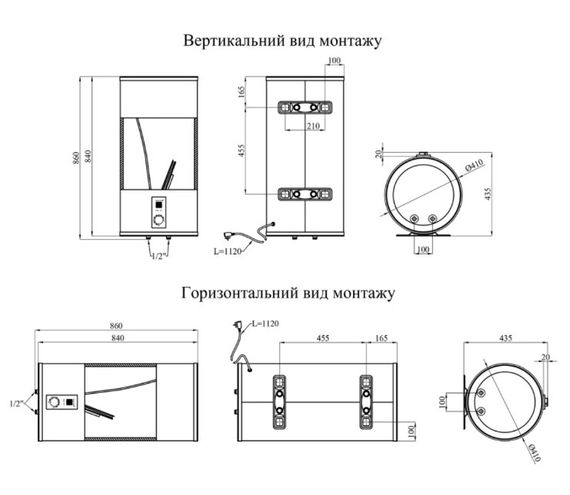 Вертикальний вид монтажу

860
840
1/2"

100
165
210
455
L=1120

20
Ø410
435
100

Горизонтальний вид монтажу

860
840
1/2"

L=1120
455
165
100

435
20
100
Ø410