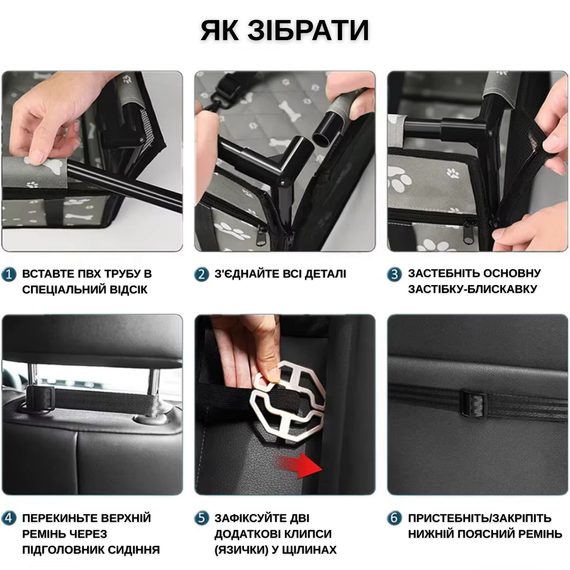 ЯК ЗІБРАТИ

1 ВСТАВТЕ ПВХ ТРУБУ В СПЕЦІАЛЬНИЙ ВІДСІК

2 З'ЄДНАЙТЕ ВСІ ДЕТАЛІ

3 ЗАСТЕБНІТЬ ОСНОВНУ ЗАСТІБКУ-БЛИСКАВКУ

4 ПЕРЕКИНЬТЕ ВЕРХНІЙ РЕМІНЬ ЧЕРЕЗ ПІДГОЛОВНИК СИДІННЯ

5 ЗАФІКСУЙТЕ ДВІ ДОДАТКОВІ КЛИПСИ (ЯЗИЧКИ) У ЩІЛИНАХ

6 ПРИСТЕБНІТЬ/ЗАКРІПІТЬ НИЖНІЙ ПОЯСНИЙ РЕМІНЬ