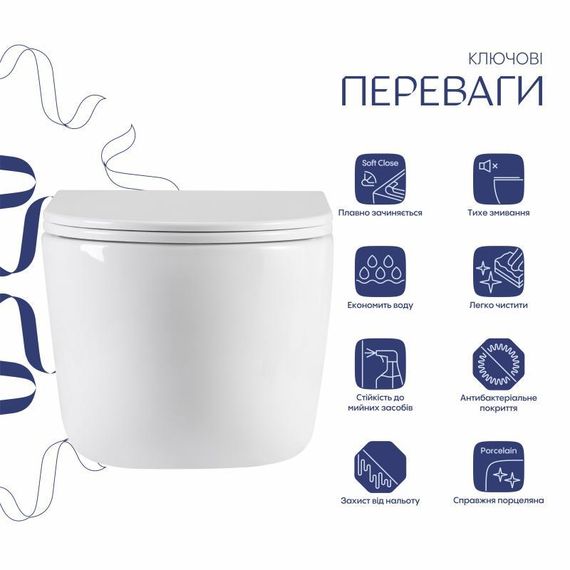 КЛЮЧОВІ
ПЕРЕВАГИ

Soft Close
Плавно зачиняється

Тихе змивання

Економить воду

Легко чистити

Стійкість до мийних засобів

Антибактеріальне покриття

Захист від нальоту

Porcelain
Справжня порцеляна