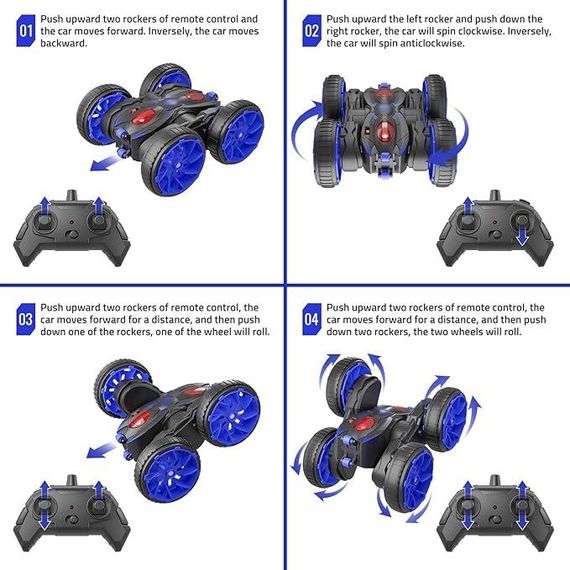 01 Push upward two rockers of remote control and the car moves forward. Inversely, the car moves backward.

02 Push upward the left rocker and push down the right rocker, the car will spin clockwise. Inversely, the car will spin anticlockwise.

03 Push upward two rockers of remote control, the car moves forward for a distance, and then push down one of the rockers, one of the wheel will roll.

04 Push upward two rockers of remote control, the car moves forward for a distance, and then push down two rockers, the two wheels will roll.