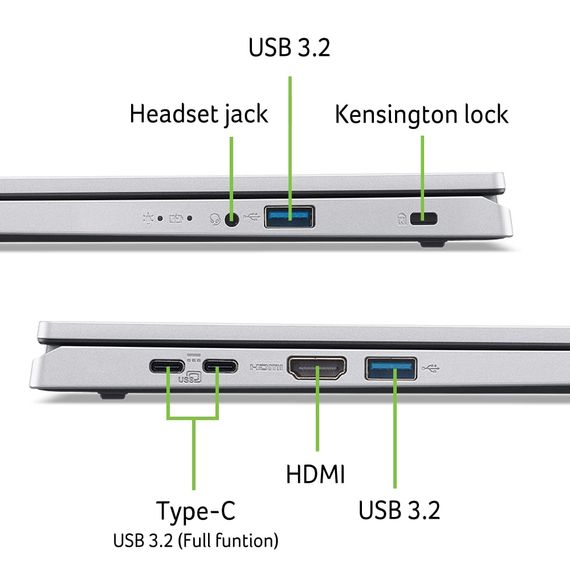 USB 3.2

Headset jack

Kensington lock

HDMI

Type-C
USB 3.2 (Full funtion)

HDMI

USB 3.2