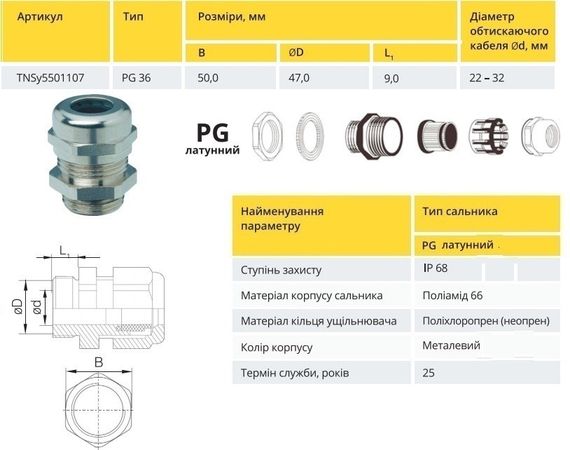 | Артикул | Тип | Розміри, мм | | | Діаметр обтискаючого кабеля Ød, мм |
|---|---|---|---|---|---|
| | | B | ØD | $L_1$ | |
| TNSy5501107 | PG 36 | 50,0 | 47,0 | 9,0 | 22 – 32 |

PG
латунний

| Найменування параметру | Тип сальника |
|---|---|
| | PG латунний |
| Ступінь захисту | IP 68 |
| Матеріал корпусу сальника | Поліамід 66 |
| Матеріал кільця ущільнювача | Поліхлоропрен (неопрен) |
| Колір корпусу | Металевий |
| Термін служби, років | 25 |

$L_1$
ØD
Ød
B