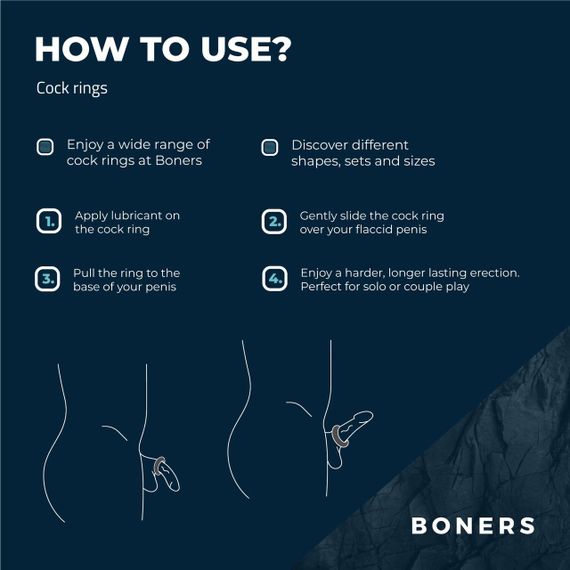 HOW TO USE?

Cock rings

Enjoy a wide range of cock rings at Boners

Discover different shapes, sets and sizes

1. Apply lubricant on the cock ring

2. Gently slide the cock ring over your flaccid penis

3. Pull the ring to the base of your penis

4. Enjoy a harder, longer lasting erection. Perfect for solo or couple play

BONERS