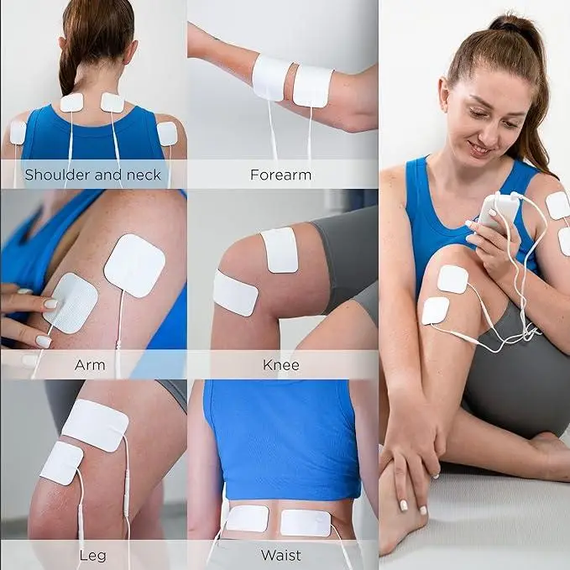 Shoulder and neck

Forearm

Arm

Knee

Leg

Waist