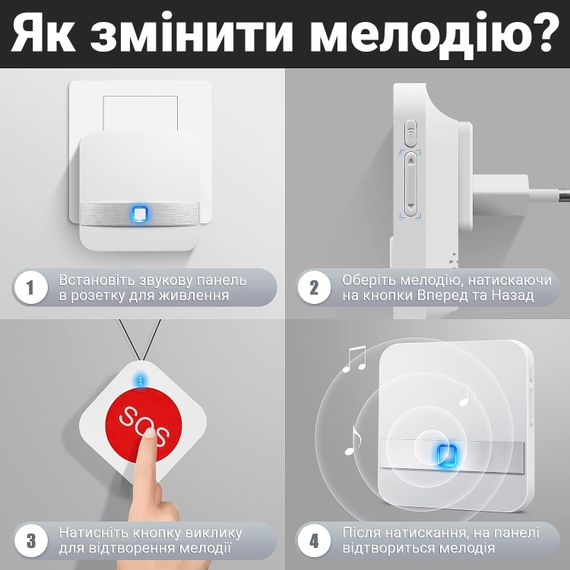 Як змінити мелодію?

1 Встановіть звукову панель в розетку для живлення

2 Оберіть мелодію, натискаючи на кнопки Вперед та Назад

SOS

3 Натисніть кнопку виклику для відтворення мелодії

4 Після натискання, на панелі відтвориться мелодія