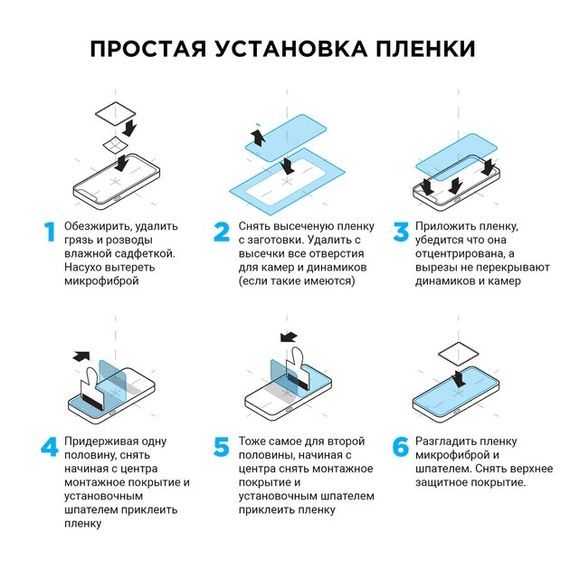 ПРОСТАЯ УСТАНОВКА ПЛЕНКИ

1 Обезжирить, удалить грязь и розводы влажной садфеткой. Насухо вытереть микрофиброй

2 Снять высеченую пленку с заготовки. Удалить с высечки все отверстия для камер и динамиков (если такие имеются)

3 Приложить пленку, убедится что она отцентрирована, а вырезы не перекрывают динамиков и камер

4 Придерживая одну половину, снять начиная с центра монтажное покрытие и установочным шпателем приклеить пленку

5 Тоже самое для второй половины, начиная с центра снять монтажное покрытие и установочным шпателем приклеить пленку

6 Разгладить пленку микрофиброй и шпателем. Снять верхнее защитное покрытие.