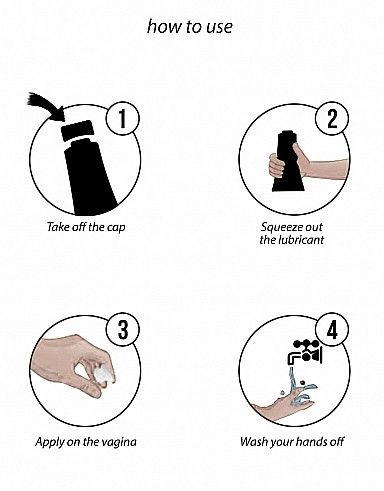 how to use

1
Take off the cap

2
Squeeze out the lubricant

3
Apply on the vagina

4
Wash your hands off