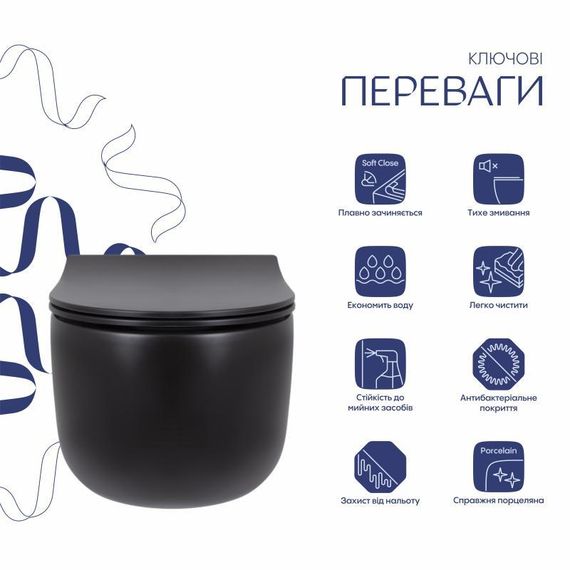 КЛЮЧОВІ
ПЕРЕВАГИ

Soft Close
Плавно зачиняється

Тихе змивання

Економить воду

Легко чистити

Стійкість до мийних засобів

Антибактеріальне покриття

Захист від нальоту

Porcelain
Справжня порцеляна