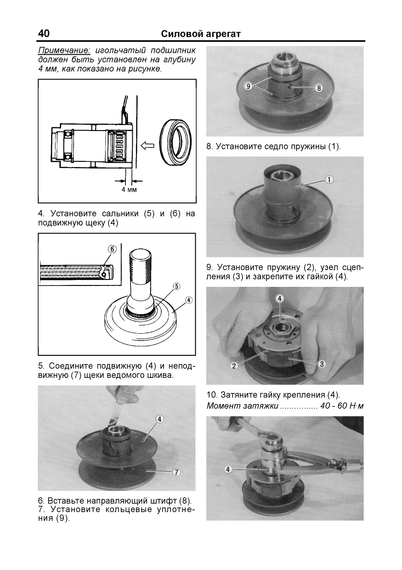 40

Силовой агрегат

Примечание: игольчатый подшипник должен быть установлен на глубину 4 мм, как показано на рисунке.

4 мм

4. Установите сальники (5) и (6) на подвижную щеку (4)

6

5

4

5. Соедините подвижную (4) и неподвижную (7) щеки ведомого шкива.

4

7

6. Вставьте направляющий штифт (8).
7. Установите кольцевые уплотнения (9).

9

8

8. Установите седло пружины (1).

1

9. Установите пружину (2), узел сцепления (3) и закрепите их гайкой (4).

4

2

3

10. Затяните гайку крепления (4).
Момент затяжки ................ 40 - 60 Н·м

4