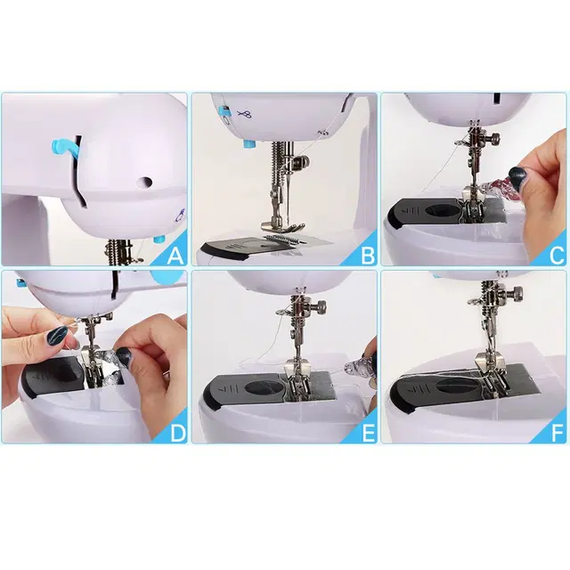 A

B

C

D

E

F