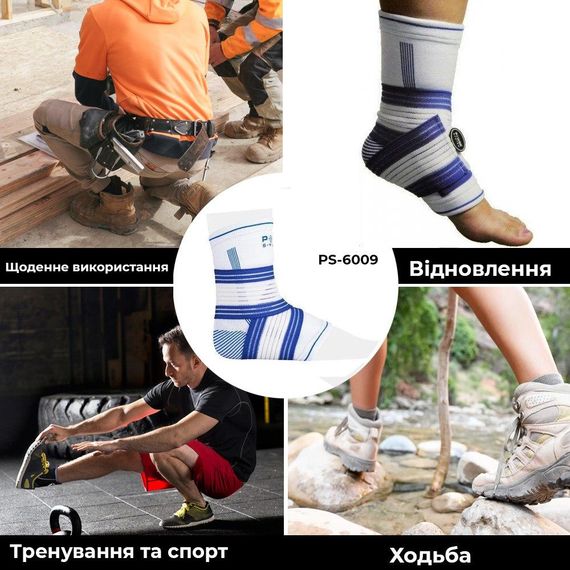 Щоденне використання

PS-6009

Відновлення

Тренування та спорт

Ходьба